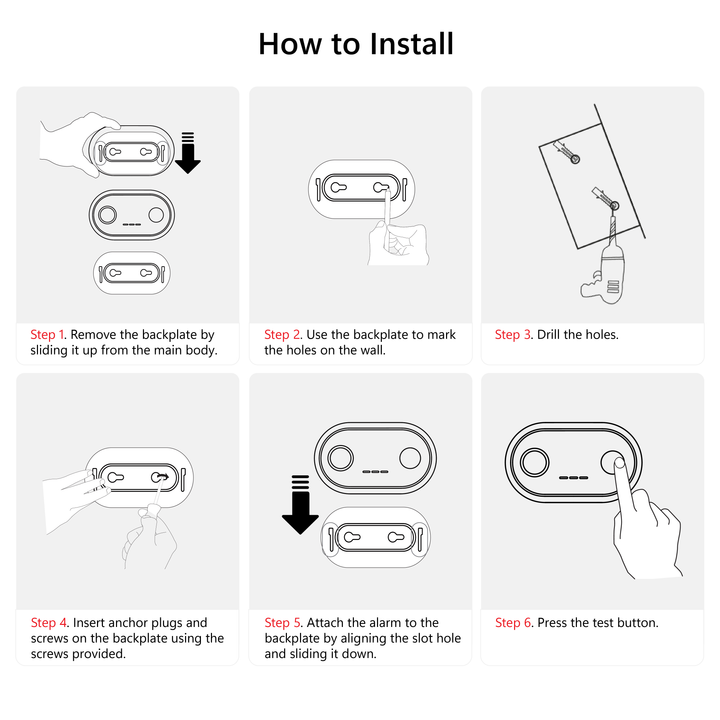 How to Install

Step 1. Remove the backplate by sliding it up from the main body.

Step 2. Use the backplate to mark the holes on the wall.

Step 3. Drill the holes.

Step 4. Insert anchor plugs and screws on the backplate using the screws provided.

Step 5. Attach the alarm to the backplate by aligning the slot hole and sliding it down.

Step 6. Press the test button.