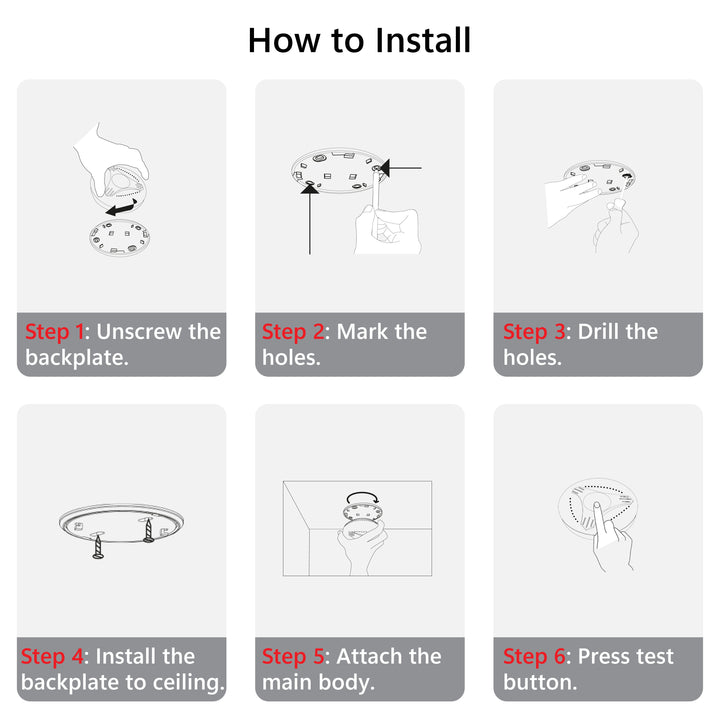 How to Install

Step 1: Unscrew the backplate.

Step 2: Mark the holes.

Step 3: Drill the holes.

Step 4: Install the backplate to ceiling.

Step 5: Attach the main body.

Step 6: Press test button.