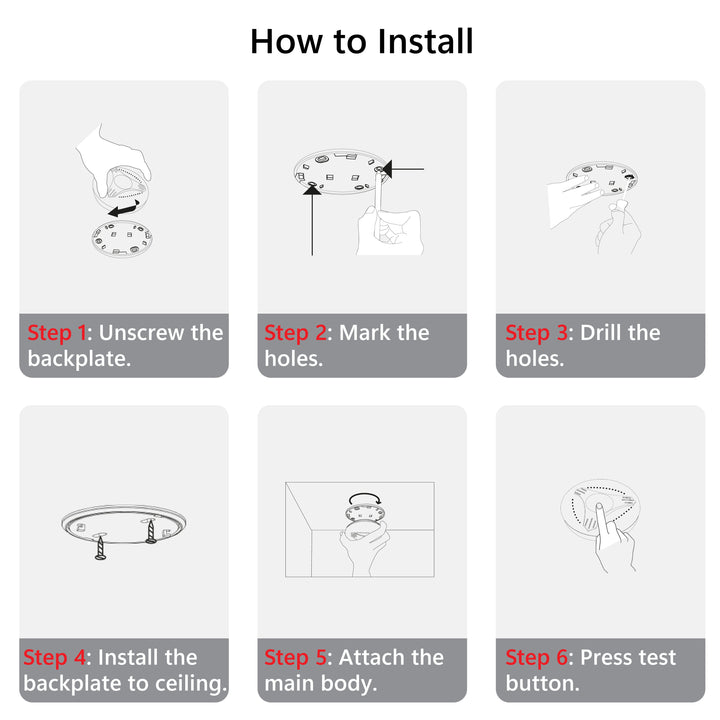 How to Install

Step 1: Unscrew the backplate.

Step 2: Mark the holes.

Step 3: Drill the holes.

Step 4: Install the backplate to ceiling.

Step 5: Attach the main body.

Step 6: Press test button.