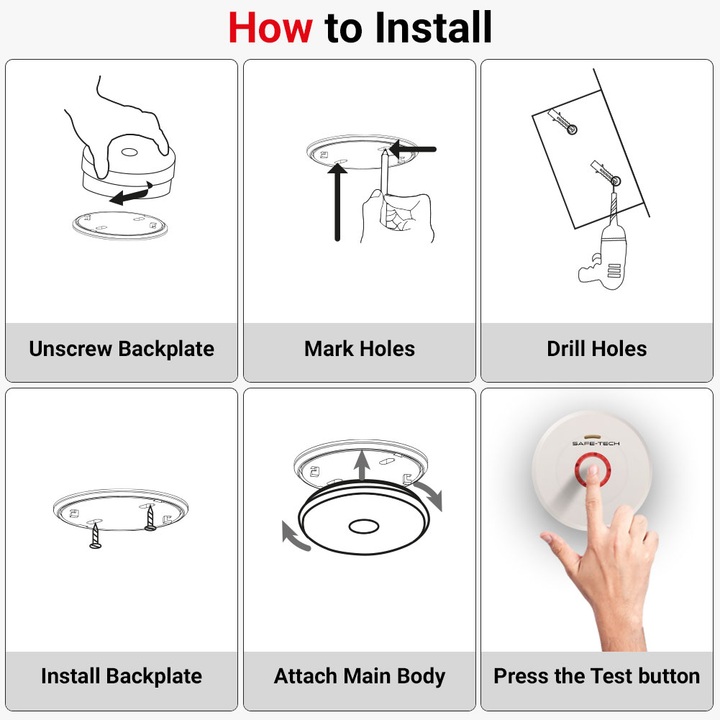 How to Install

Unscrew Backplate

Mark Holes

Drill Holes

Install Backplate

Attach Main Body

SAFE-TECH

Press the Test button